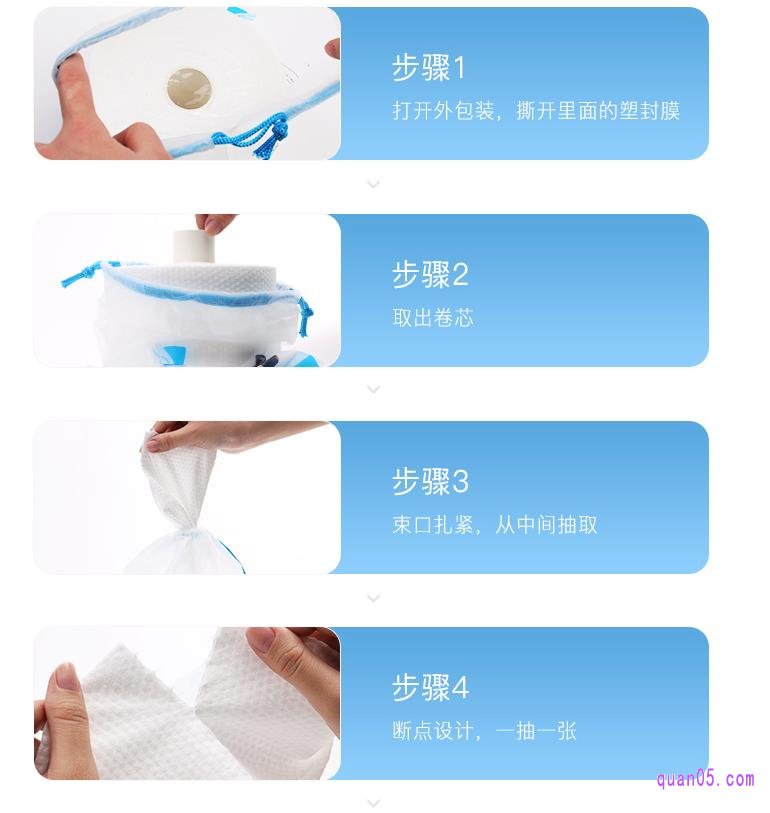 步骤1
打开外包装，撕开里面的塑封膜

步骤2
取出卷芯

步骤3
束口扎紧，从中间抽取

步骤4
断点设计，一抽一张

quan05.com